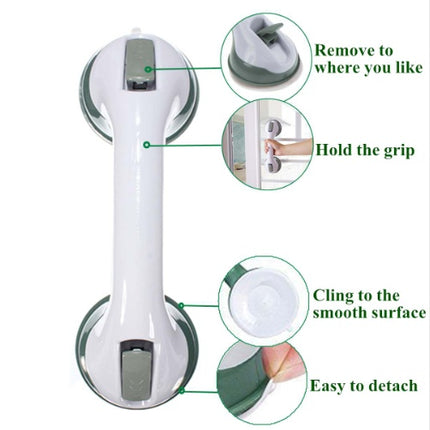 Remove to where you like

Hold the grip

Cling to the smooth surface

Easy to detach